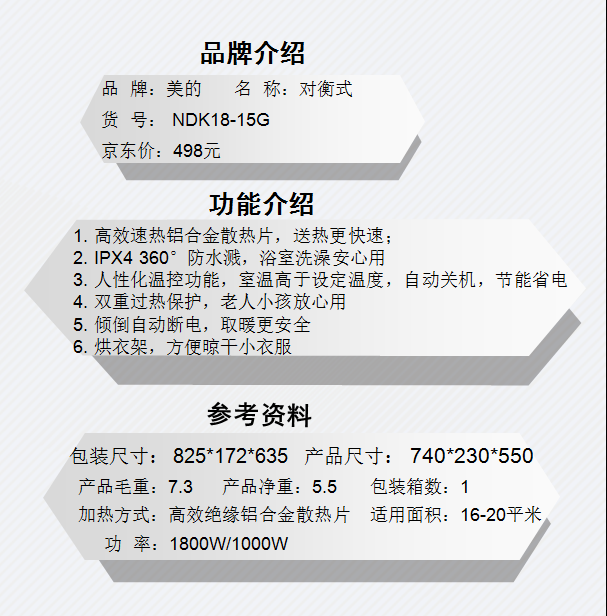 品牌介绍

品 牌：美的 名 称：对衡式

货 号：NDK18-15G

京东价：498元

功能介绍

1.高效速热铝合金散热片，送热更快速；
2.IPX4 360°防水溅，浴室洗澡安心用
3.人性化温控功能，室温高于设定温度，自动关机，节能省电
4.双重过热保护，老人小孩放心用
5.倾倒自动断电，取暖更安全
6.烘衣架，方便晾干小衣服

参考资料

包装尺寸：825*172*635 产品尺寸：740*230*550

产品毛重：7.3 产品净重：5.5 包装箱数：1

加热方式：高效绝缘铝合金散热片 适用面积：16-20平米

功 率：1800W/1000W